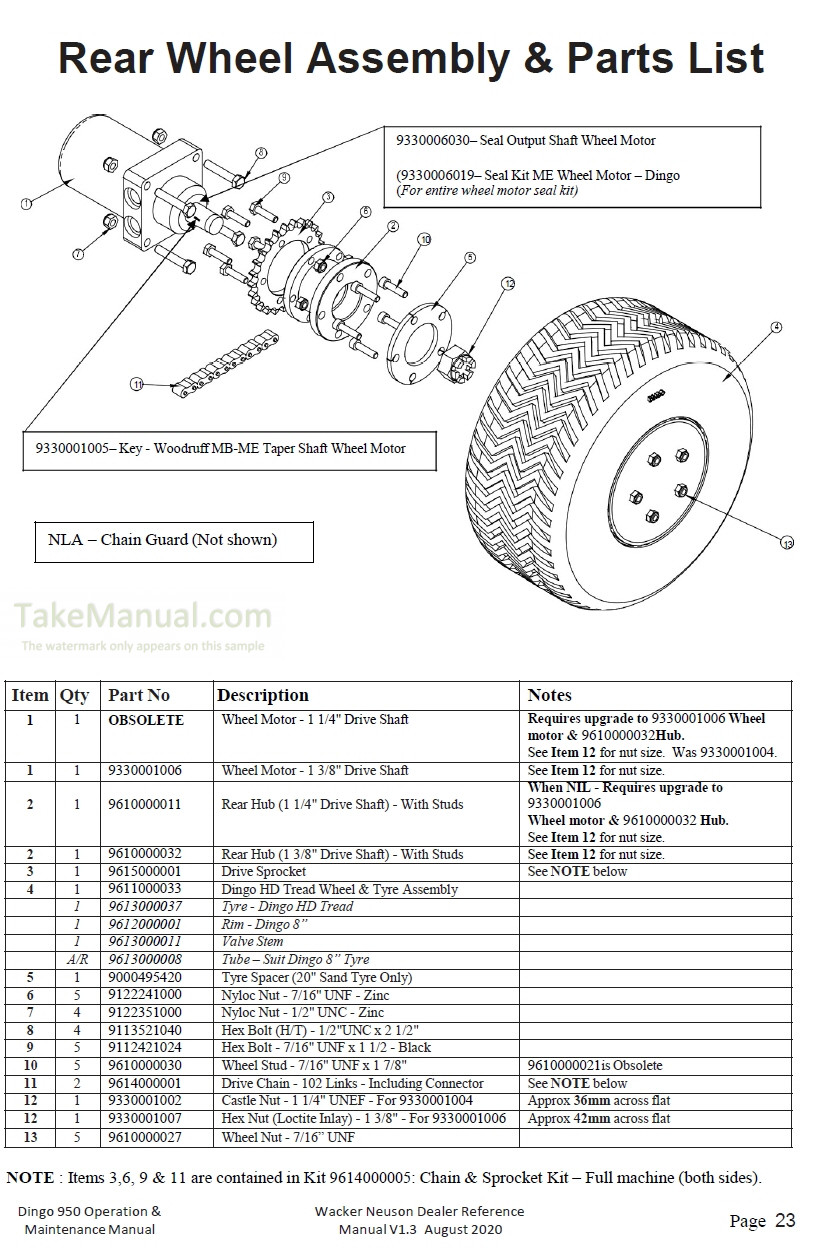 Rear Wheel Assembly & Parts List

9330006030– Seal Output Shaft Wheel Motor

(9330006019– Seal Kit ME Wheel Motor – Dingo
(For entire wheel motor seal kit)

1
7
8
9
3
6
2
10
5
12
4
11
13

9330001005– Key - Woodruff MB-ME Taper Shaft Wheel Motor

NLA – Chain Guard (Not shown)

TakeManual.com
The watermark only appears on this sample

| Item | Qty | Part No | Description | Notes |
|---|---|---|---|---|
| 1 | 1 | OBSOLETE | Wheel Motor - 1 1/4" Drive Shaft | Requires upgrade to 9330001006 Wheel motor & 9610000032Hub. See Item 12 for nut size. Was 9330001004. |
| 1 | 1 | 9330001006 | Wheel Motor - 1 3/8" Drive Shaft | See Item 12 for nut size. |
| 2 | 1 | 9610000011 | Rear Hub (1 1/4" Drive Shaft) - With Studs | When NIL - Requires upgrade to 9330001006 Wheel motor & 9610000032 Hub. See Item 12 for nut size. |
| 2 | 1 | 9610000032 | Rear Hub (1 3/8" Drive Shaft) - With Studs | See Item 12 for nut size. |
| 3 | 1 | 9615000001 | Drive Sprocket | See NOTE below |
| 4 | 1 | 9611000033 | Dingo HD Tread Wheel & Tyre Assembly | |
| | 1 | 9613000037 | Tyre - Dingo HD Tread | |
| | 1 | 9612000001 | Rim - Dingo 8" | |
| | 1 | 9613000011 | Valve Stem | |
| | A/R | 9613000008 | Tube – Suit Dingo 8" Tyre | |
| 5 | 1 | 9000495420 | Tyre Spacer (20" Sand Tyre Only) | |
| 6 | 5 | 9122241000 | Nyloc Nut - 7/16" UNF - Zinc | |
| 7 | 4 | 9122351000 | Nyloc Nut - 1/2" UNC - Zinc | |
| 8 | 4 | 9113521040 | Hex Bolt (H/T) - 1/2"UNC x 2 1/2" | |
| 9 | 5 | 9112421024 | Hex Bolt - 7/16" UNF x 1 1/2 - Black | |
| 10 | 5 | 9610000030 | Wheel Stud - 7/16" UNF x 1 7/8" | 9610000021is Obsolete |
| 11 | 2 | 9614000001 | Drive Chain - 102 Links - Including Connector | See NOTE below |
| 12 | 1 | 9330001002 | Castle Nut - 1 1/4" UNEF - For 9330001004 | Approx 36mm across flat |
| 12 | 1 | 9330001007 | Hex Nut (Loctite Inlay) - 1 3/8" - For 9330001006 | Approx 42mm across flat |
| 13 | 5 | 9610000027 | Wheel Nut - 7/16" UNF | |

NOTE : Items 3,6, 9 & 11 are contained in Kit 9614000005: Chain & Sprocket Kit – Full machine (both sides).

Dingo 950 Operation & Maintenance Manual

Wacker Neuson Dealer Reference Manual V1.3 August 2020

Page 23