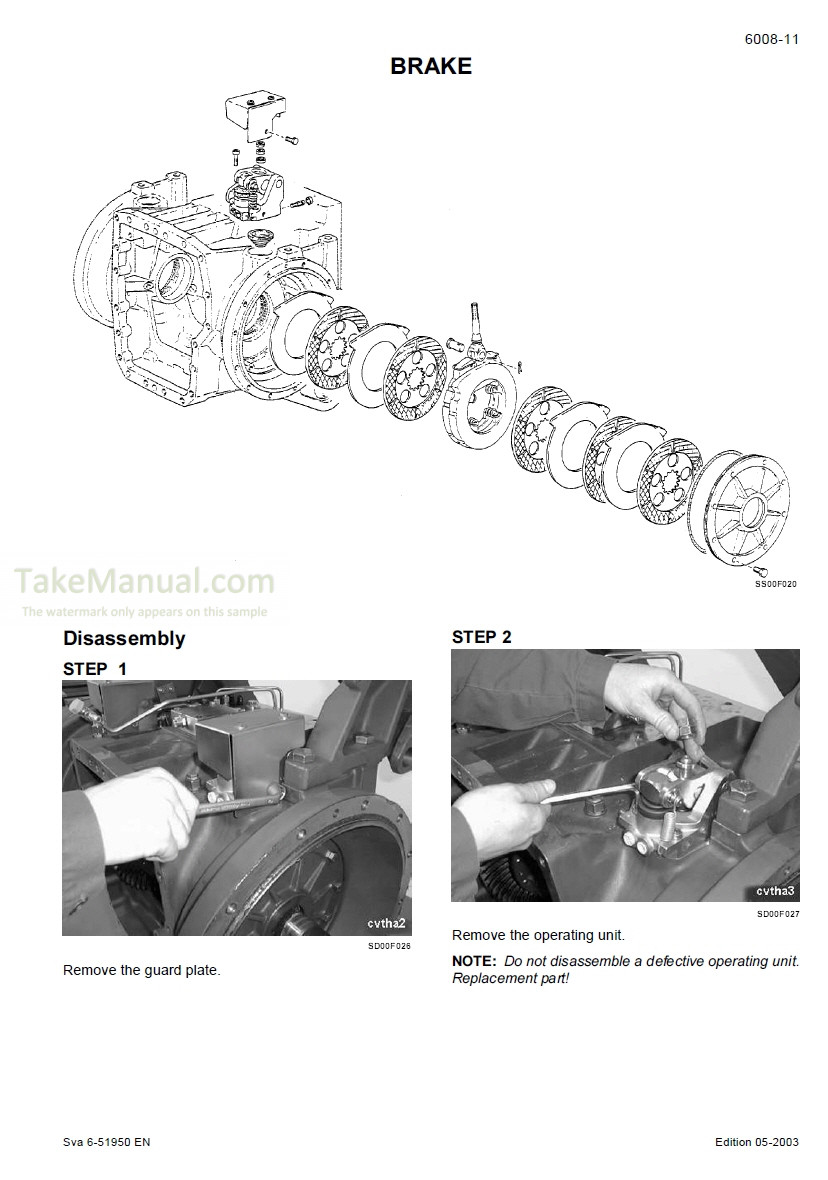 6008-11

BRAKE

SS00F020

TakeManual.com
The watermark only appears on this sample

Disassembly

STEP 1

cvtha2

SD00F026

Remove the guard plate.

STEP 2

cvtha3

SD00F027

Remove the operating unit.

NOTE: Do not disassemble a defective operating unit. Replacement part!

Sva 6-51950 EN

Edition 05-2003