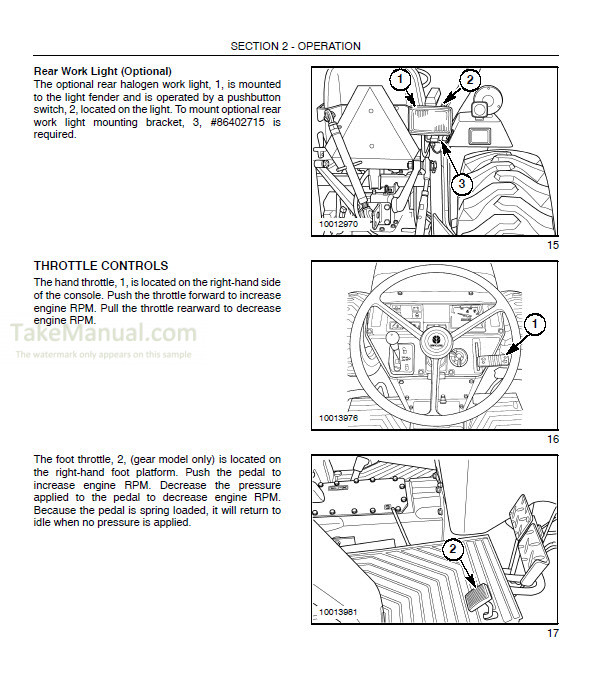 SECTION 2 - OPERATION

Rear Work Light (Optional)
The optional rear halogen work light, 1, is mounted to the light fender and is operated by a pushbutton switch, 2, located on the light. To mount optional rear work light mounting bracket, 3, #86402715 is required.

1
2
3
10012970
15

THROTTLE CONTROLS
The hand throttle, 1, is located on the right-hand side of the console. Push the throttle forward to increase engine RPM. Pull the throttle rearward to decrease engine RPM.

TakeManual.com
The watermark only appears on this sample

1
10013976
16

The foot throttle, 2, (gear model only) is located on the right-hand foot platform. Push the pedal to increase engine RPM. Decrease the pressure applied to the pedal to decrease engine RPM. Because the pedal is spring loaded, it will return to idle when no pressure is applied.

2
10013981
17