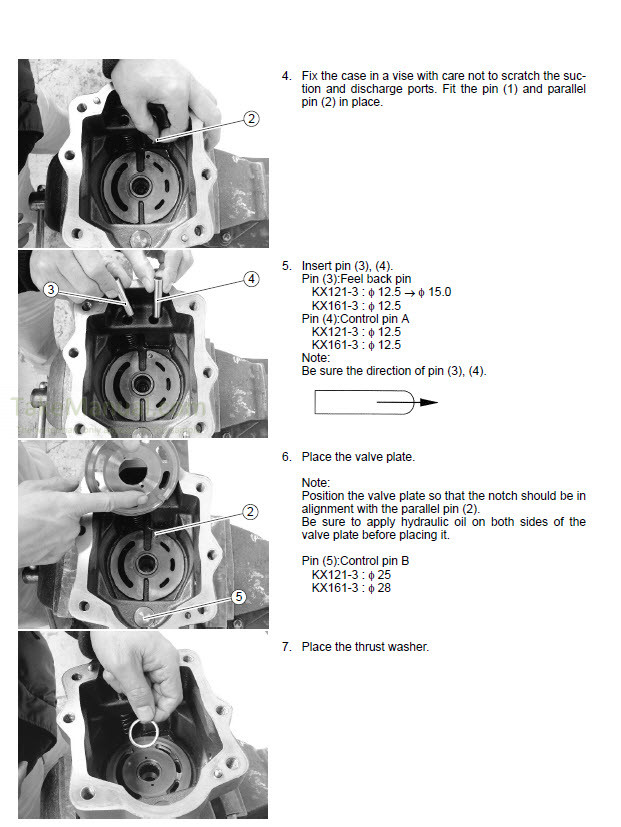 2

4. Fix the case in a vise with care not to scratch the suction and discharge ports. Fit the pin (1) and parallel pin (2) in place.

3

4

5. Insert pin (3), (4).
Pin (3):Feel back pin
KX121-3 : $\phi$ 12.5 $\rightarrow$ $\phi$ 15.0
KX161-3 : $\phi$ 12.5
Pin (4):Control pin A
KX121-3 : $\phi$ 12.5
KX161-3 : $\phi$ 12.5
Note:
Be sure the direction of pin (3), (4).

2

5

6. Place the valve plate.

Note:
Position the valve plate so that the notch should be in alignment with the parallel pin (2).
Be sure to apply hydraulic oil on both sides of the valve plate before placing it.

Pin (5):Control pin B
KX121-3 : $\phi$ 25
KX161-3 : $\phi$ 28

7. Place the thrust washer.