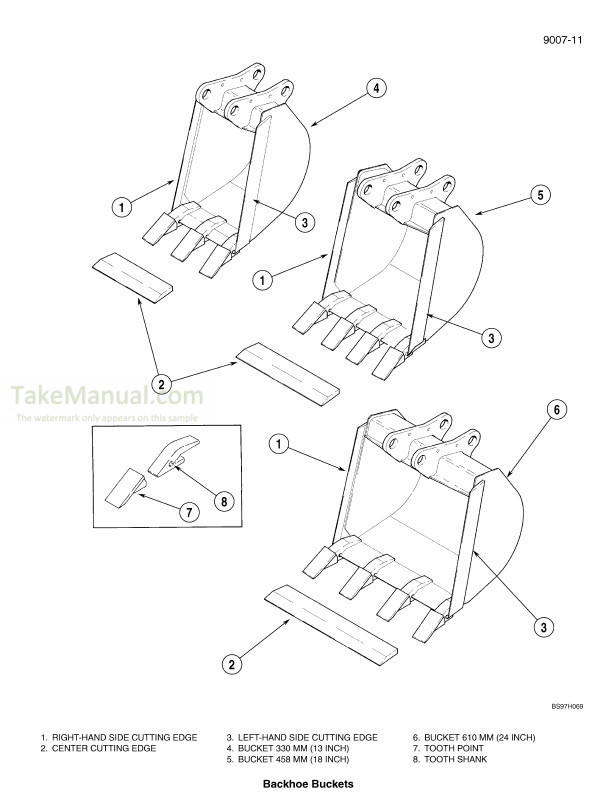 9007-11

4

1

3

5

1

3

2

TakeManual.com
The watermark only appears on this sample

6

1

8

7

3

2

BS97H069

1. RIGHT-HAND SIDE CUTTING EDGE
2. CENTER CUTTING EDGE

3. LEFT-HAND SIDE CUTTING EDGE
4. BUCKET 330 MM (13 INCH)
5. BUCKET 458 MM (18 INCH)

6. BUCKET 610 MM (24 INCH)
7. TOOTH POINT
8. TOOTH SHANK

Backhoe Buckets