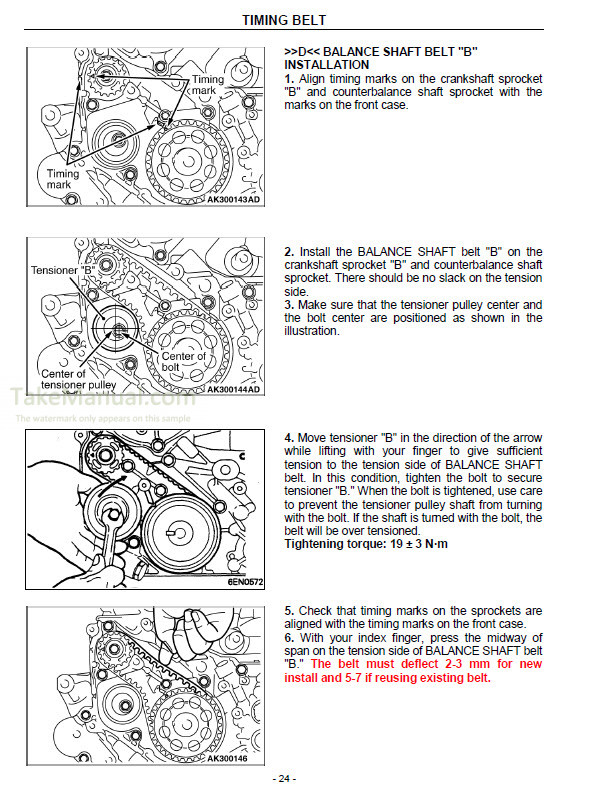 TIMING BELT

Timing mark

Timing mark

AK300143AD

>>D<< BALANCE SHAFT BELT "B" INSTALLATION

1. Align timing marks on the crankshaft sprocket "B" and counterbalance shaft sprocket with the marks on the front case.

Tensioner "B"

Center of bolt

Center of tensioner pulley

AK300144AD

2. Install the BALANCE SHAFT belt "B" on the crankshaft sprocket "B" and counterbalance shaft sprocket. There should be no slack on the tension side.

3. Make sure that the tensioner pulley center and the bolt center are positioned as shown in the illustration.

TakeManual.com

The watermark only appears on this sample

6EN0572

4. Move tensioner "B" in the direction of the arrow while lifting with your finger to give sufficient tension to the tension side of BALANCE SHAFT belt. In this condition, tighten the bolt to secure tensioner "B." When the bolt is tightened, use care to prevent the tensioner pulley shaft from turning with the bolt. If the shaft is turned with the bolt, the belt will be over tensioned.

Tightening torque: 19 ± 3 N·m

AK300146

5. Check that timing marks on the sprockets are aligned with the timing marks on the front case.

6. With your index finger, press the midway of span on the tension side of BALANCE SHAFT belt "B." The belt must deflect 2-3 mm for new install and 5-7 if reusing existing belt.

- 24 -