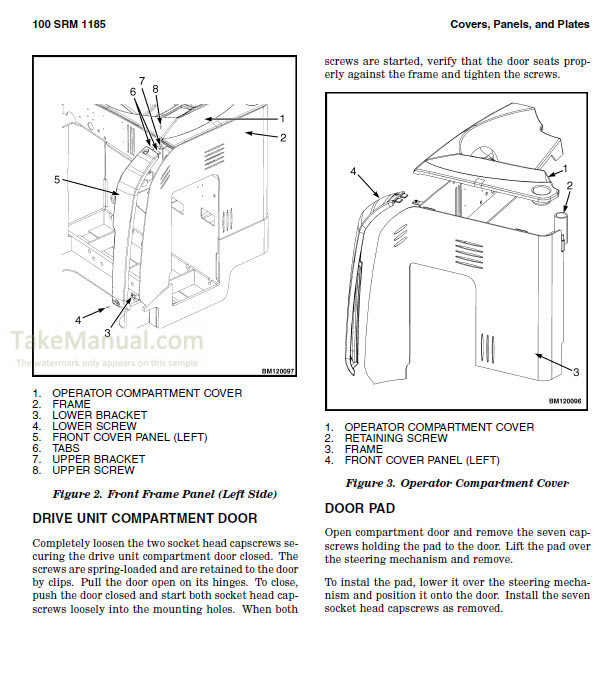 100 SRM 1185

Covers, Panels, and Plates

7
6
8
1
2
5
4
3

TakeManual.com
The watermark only appears on this sample

BM120097

1. OPERATOR COMPARTMENT COVER
2. FRAME
3. LOWER BRACKET
4. LOWER SCREW
5. FRONT COVER PANEL (LEFT)
6. TABS
7. UPPER BRACKET
8. UPPER SCREW

Figure 2. Front Frame Panel (Left Side)

DRIVE UNIT COMPARTMENT DOOR

Completely loosen the two socket head capscrews securing the drive unit compartment door closed. The screws are spring-loaded and are retained to the door by clips. Pull the door open on its hinges. To close, push the door closed and start both socket head capscrews loosely into the mounting holes. When both screws are started, verify that the door seats properly against the frame and tighten the screws.

4
1
2
3

BM120096

1. OPERATOR COMPARTMENT COVER
2. RETAINING SCREW
3. FRAME
4. FRONT COVER PANEL (LEFT)

Figure 3. Operator Compartment Cover

DOOR PAD

Open compartment door and remove the seven capscrews holding the pad to the door. Lift the pad over the steering mechanism and remove.

To instal the pad, lower it over the steering mechanism and position it onto the door. Install the seven socket head capscrews as removed.