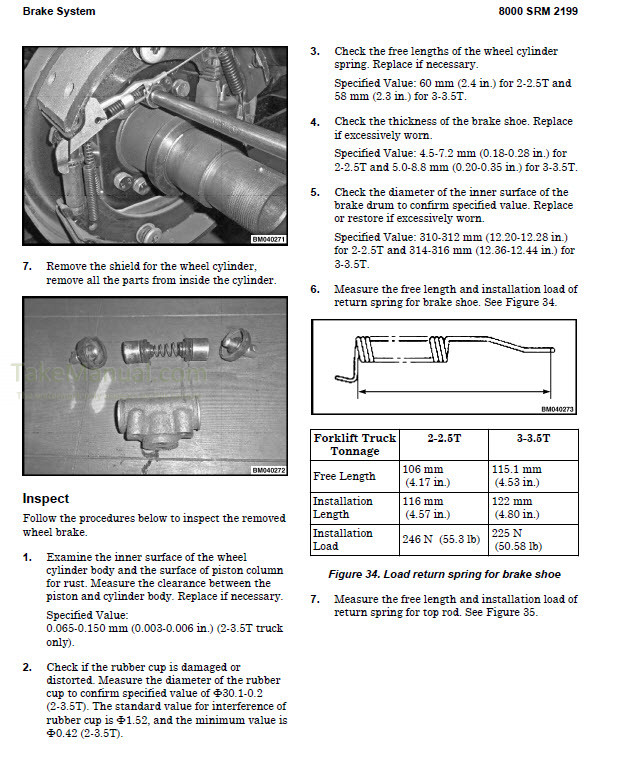 Brake System

8000 SRM 2199

BM040271

7. Remove the shield for the wheel cylinder, remove all the parts from inside the cylinder.

TakeManual.com

BM040272

Inspect

Follow the procedures below to inspect the removed wheel brake.

1. Examine the inner surface of the wheel cylinder body and the surface of piston column for rust. Measure the clearance between the piston and cylinder body. Replace if necessary.

Specified Value: 0.065-0.150 mm (0.003-0.006 in.) (2-3.5T truck only).

2. Check if the rubber cup is damaged or distorted. Measure the diameter of the rubber cup to confirm specified value of Φ30.1-0.2 (2-3.5T). The standard value for interference of rubber cup is Φ1.52, and the minimum value is Φ0.42 (2-3.5T).

3. Check the free lengths of the wheel cylinder spring. Replace if necessary.

Specified Value: 60 mm (2.4 in.) for 2-2.5T and 58 mm (2.3 in.) for 3-3.5T.

4. Check the thickness of the brake shoe. Replace if excessively worn.

Specified Value: 4.5-7.2 mm (0.18-0.28 in.) for 2-2.5T and 5.0-8.8 mm (0.20-0.35 in.) for 3-3.5T.

5. Check the diameter of the inner surface of the brake drum to confirm specified value. Replace or restore if excessively worn.

Specified Value: 310-312 mm (12.20-12.28 in.) for 2-2.5T and 314-316 mm (12.36-12.44 in.) for 3-3.5T.

6. Measure the free length and installation load of return spring for brake shoe. See Figure 34.

BM040273

| Forklift Truck Tonnage | 2-2.5T | 3-3.5T |
|---|---|---|
| Free Length | 106 mm (4.17 in.) | 115.1 mm (4.53 in.) |
| Installation Length | 116 mm (4.57 in.) | 122 mm (4.80 in.) |
| Installation Load | 246 N (55.3 lb) | 225 N (50.58 lb) |

Figure 34. Load return spring for brake shoe

7. Measure the free length and installation load of return spring for top rod. See Figure 35.