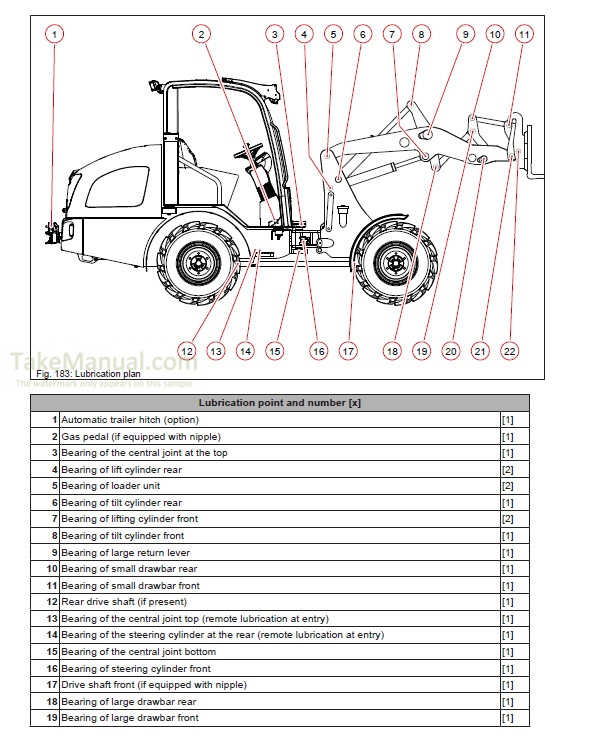 1 2 3 4 5 6 7 8 9 10 11

12 13 14 15 16 17 18 19 20 21 22

TakeManual.com
The watermark only appears on this sample

Fig. 183: Lubrication plan

| Lubrication point and number [x] | | |
|---|---|---|
| 1 | Automatic trailer hitch (option) | [1] |
| 2 | Gas pedal (if equipped with nipple) | [1] |
| 3 | Bearing of the central joint at the top | [1] |
| 4 | Bearing of lift cylinder rear | [2] |
| 5 | Bearing of loader unit | [2] |
| 6 | Bearing of tilt cylinder rear | [1] |
| 7 | Bearing of lifting cylinder front | [2] |
| 8 | Bearing of tilt cylinder front | [1] |
| 9 | Bearing of large return lever | [1] |
| 10 | Bearing of small drawbar rear | [1] |
| 11 | Bearing of small drawbar front | [1] |
| 12 | Rear drive shaft (if present) | [1] |
| 13 | Bearing of the central joint top (remote lubrication at entry) | [1] |
| 14 | Bearing of the steering cylinder at the rear (remote lubrication at entry) | [1] |
| 15 | Bearing of the central joint bottom | [1] |
| 16 | Bearing of steering cylinder front | [1] |
| 17 | Drive shaft front (if equipped with nipple) | [1] |
| 18 | Bearing of large drawbar rear | [1] |
| 19 | Bearing of large drawbar front | [1] |