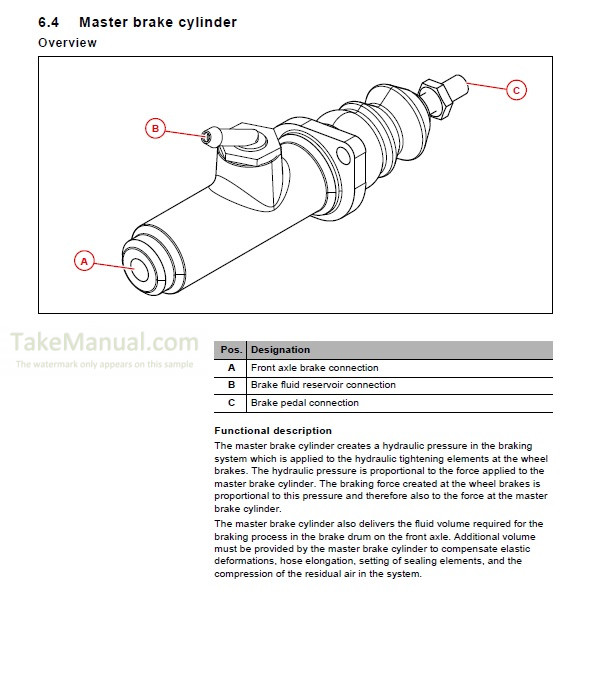 6.4 Master brake cylinder

Overview

B

C

A

TakeManual.com
The watermark only appears on this sample

| Pos. | Designation |
|---|---|
| A | Front axle brake connection |
| B | Brake fluid reservoir connection |
| C | Brake pedal connection |

Functional description

The master brake cylinder creates a hydraulic pressure in the braking system which is applied to the hydraulic tightening elements at the wheel brakes. The hydraulic pressure is proportional to the force applied to the master brake cylinder. The braking force created at the wheel brakes is proportional to this pressure and therefore also to the force at the master brake cylinder.

The master brake cylinder also delivers the fluid volume required for the braking process in the brake drum on the front axle. Additional volume must be provided by the master brake cylinder to compensate elastic deformations, hose elongation, setting of sealing elements, and the compression of the residual air in the system.