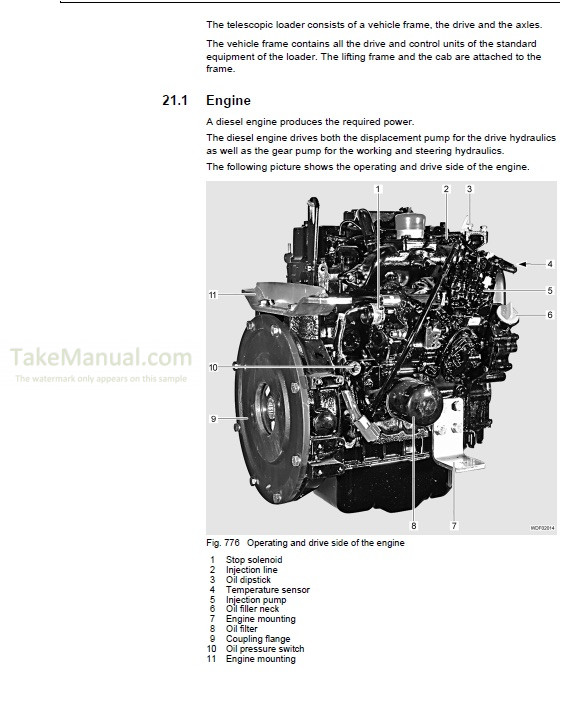 The telescopic loader consists of a vehicle frame, the drive and the axles.

The vehicle frame contains all the drive and control units of the standard equipment of the loader. The lifting frame and the cab are attached to the frame.

21.1 Engine

A diesel engine produces the required power.

The diesel engine drives both the displacement pump for the drive hydraulics as well as the gear pump for the working and steering hydraulics.

The following picture shows the operating and drive side of the engine.

1
2
3
4
5
6
11
10
9
8
7
WDF02014

TakeManual.com
The watermark only appears on this sample

Fig. 776 Operating and drive side of the engine

1 Stop solenoid
2 Injection line
3 Oil dipstick
4 Temperature sensor
5 Injection pump
6 Oil filler neck
7 Engine mounting
8 Oil filter
9 Coupling flange
10 Oil pressure switch
11 Engine mounting