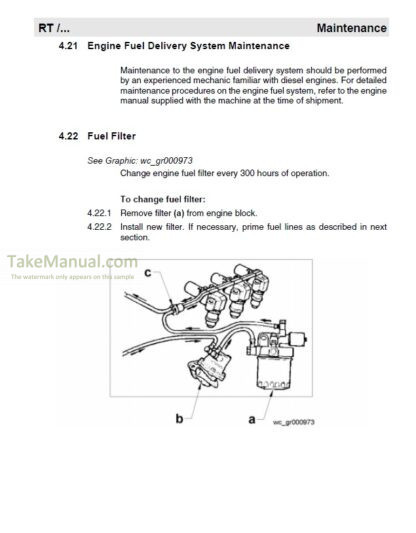 RT /... Maintenance

4.21 Engine Fuel Delivery System Maintenance

Maintenance to the engine fuel delivery system should be performed by an experienced mechanic familiar with diesel engines. For detailed maintenance procedures on the engine fuel system, refer to the engine manual supplied with the machine at the time of shipment.

4.22 Fuel Filter

See Graphic: wc_gr000973

Change engine fuel filter every 300 hours of operation.

To change fuel filter:

4.22.1 Remove filter (a) from engine block.

4.22.2 Install new filter. If necessary, prime fuel lines as described in next section.

TakeManual.com
The watermark only appears on this sample

c

b

a

wc_gr000973