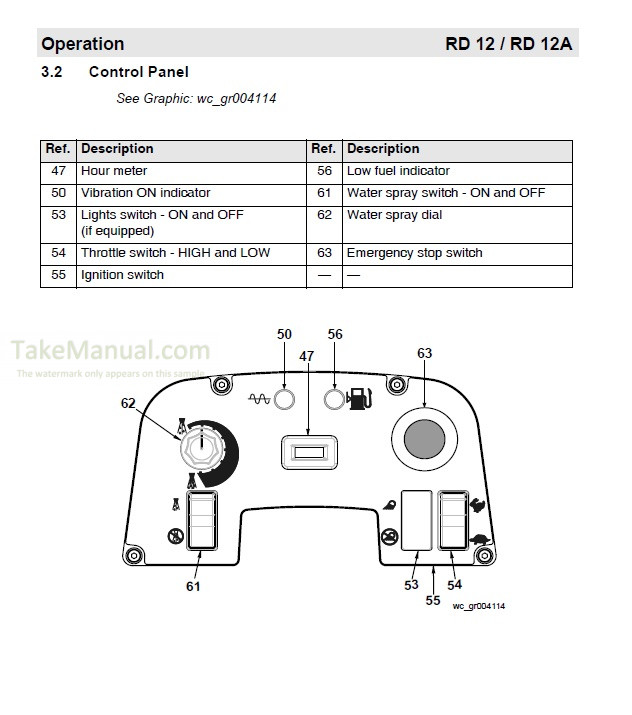 Operation RD 12 / RD 12A

3.2 Control Panel

See Graphic: wc_gr004114

| Ref. | Description | Ref. | Description |
|---|---|---|---|
| 47 | Hour meter | 56 | Low fuel indicator |
| 50 | Vibration ON indicator | 61 | Water spray switch - ON and OFF |
| 53 | Lights switch - ON and OFF (if equipped) | 62 | Water spray dial |
| 54 | Throttle switch - HIGH and LOW | 63 | Emergency stop switch |
| 55 | Ignition switch | — | — |

TakeManual.com
The watermark only appears on this sample

50 56 47 63 62 61 53 54 55

wc_gr004114