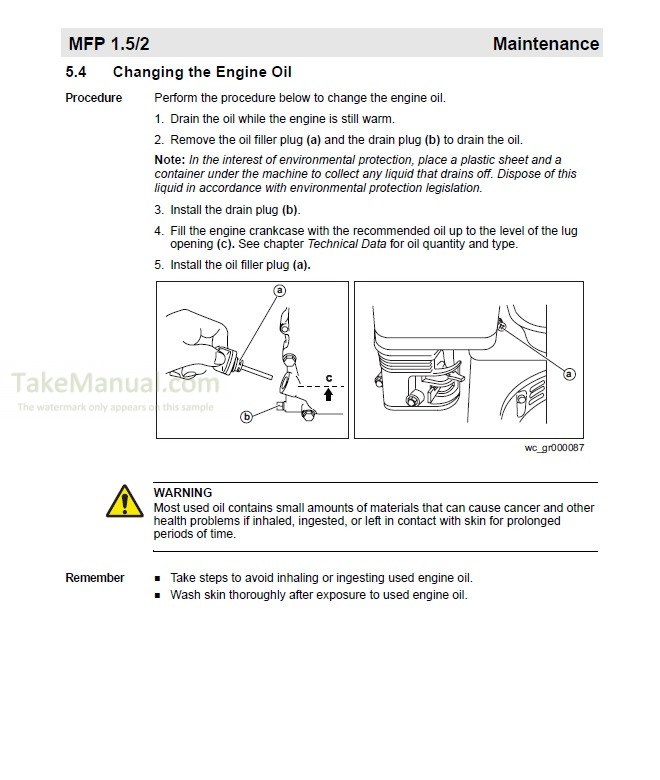 MFP 1.5/2 Maintenance

5.4 Changing the Engine Oil

Procedure

Perform the procedure below to change the engine oil.

1. Drain the oil while the engine is still warm.

2. Remove the oil filler plug (a) and the drain plug (b) to drain the oil.

Note: In the interest of environmental protection, place a plastic sheet and a container under the machine to collect any liquid that drains off. Dispose of this liquid in accordance with environmental protection legislation.

3. Install the drain plug (b).

4. Fill the engine crankcase with the recommended oil up to the level of the lug opening (c). See chapter Technical Data for oil quantity and type.

5. Install the oil filler plug (a).

a
c
b
a

TakeManual.com
The watermark only appears on this sample

wc_gr000087

WARNING
Most used oil contains small amounts of materials that can cause cancer and other health problems if inhaled, ingested, or left in contact with skin for prolonged periods of time.

Remember

▪ Take steps to avoid inhaling or ingesting used engine oil.
▪ Wash skin thoroughly after exposure to used engine oil.