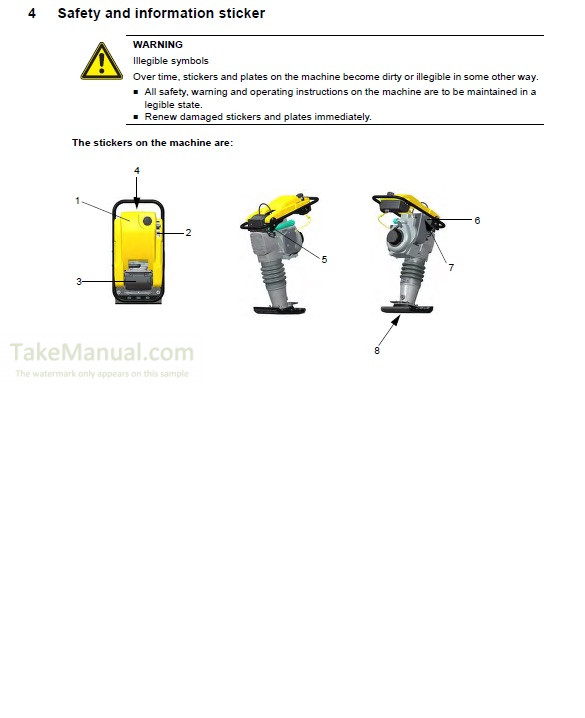 4 Safety and information sticker

WARNING

Illegible symbols

Over time, stickers and plates on the machine become dirty or illegible in some other way.

■ All safety, warning and operating instructions on the machine are to be maintained in a legible state.

■ Renew damaged stickers and plates immediately.

The stickers on the machine are:

4
1
2
3
5
6
7
8

TakeManual.com
The watermark only appears on this sample