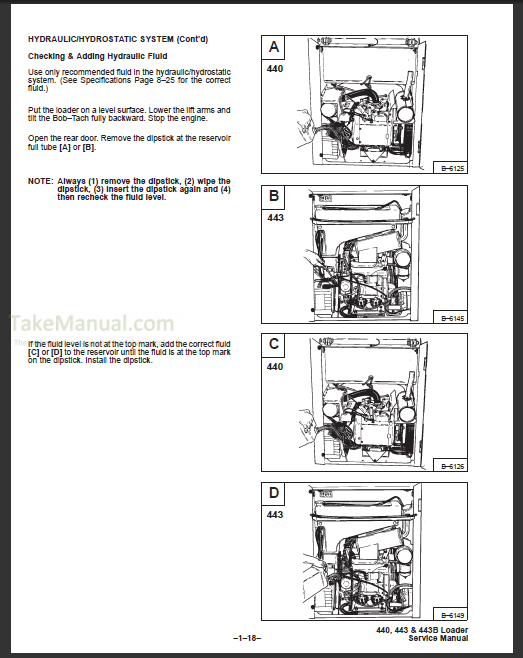 HYDRAULIC/HYDROSTATIC SYSTEM (Cont'd)

Checking & Adding Hydraulic Fluid

Use only recommended fluid in the hydraulic/hydrostatic system. (See Specifications Page 8–25 for the correct fluid.)

Put the loader on a level surface. Lower the lift arms and tilt the Bob–Tach fully backward. Stop the engine.

Open the rear door. Remove the dipstick at the reservoir full tube [A] or [B].

NOTE: Always (1) remove the dipstick, (2) wipe the dipstick, (3) insert the dipstick again and (4) then recheck the fluid level.

TakeManual.com

If the fluid level is not at the top mark, add the correct fluid [C] or [D] to the reservoir until the fluid is at the top mark on the dipstick. Install the dipstick.

A
440
B–6125

B
443
B–6145

C
440
B–6126

D
443
B–6149

–1–18–

440, 443 & 443B Loader
Service Manual