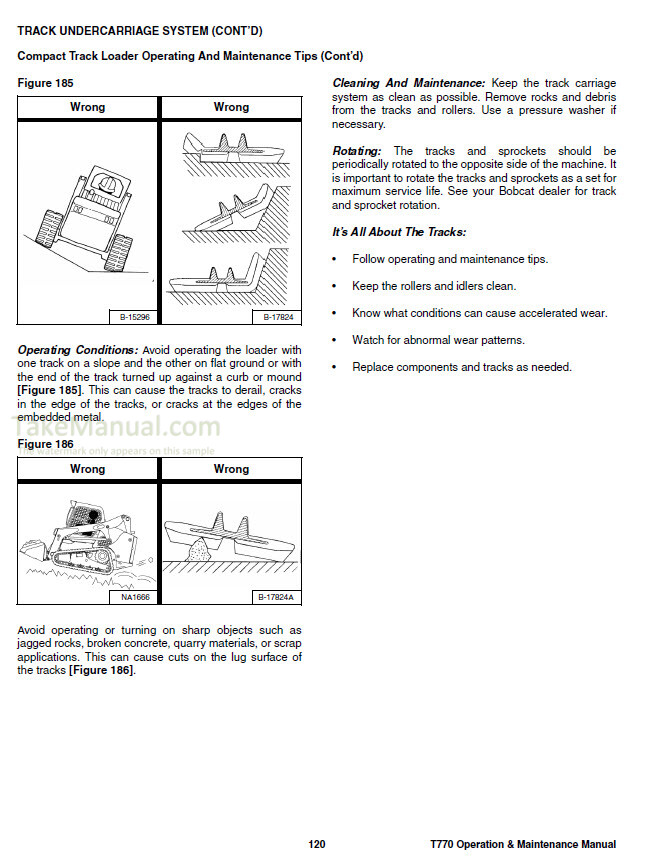 TRACK UNDERCARRIAGE SYSTEM (CONT'D)

Compact Track Loader Operating And Maintenance Tips (Cont'd)

Figure 185

| Wrong | Wrong |
|---|---|
| B-15296 | B-17824 |

Operating Conditions: Avoid operating the loader with one track on a slope and the other on flat ground or with the end of the track turned up against a curb or mound [Figure 185]. This can cause the tracks to derail, cracks in the edge of the tracks, or cracks at the edges of the embedded metal.

TakeManual.com
The watermark only appears on this sample

Figure 186

| Wrong | Wrong |
|---|---|
| NA1666 | B-17824A |

Avoid operating or turning on sharp objects such as jagged rocks, broken concrete, quarry materials, or scrap applications. This can cause cuts on the lug surface of the tracks [Figure 186].

Cleaning And Maintenance: Keep the track carriage system as clean as possible. Remove rocks and debris from the tracks and rollers. Use a pressure washer if necessary.

Rotating: The tracks and sprockets should be periodically rotated to the opposite side of the machine. It is important to rotate the tracks and sprockets as a set for maximum service life. See your Bobcat dealer for track and sprocket rotation.

It's All About The Tracks:

• Follow operating and maintenance tips.

• Keep the rollers and idlers clean.

• Know what conditions can cause accelerated wear.

• Watch for abnormal wear patterns.

• Replace components and tracks as needed.

120

T770 Operation & Maintenance Manual