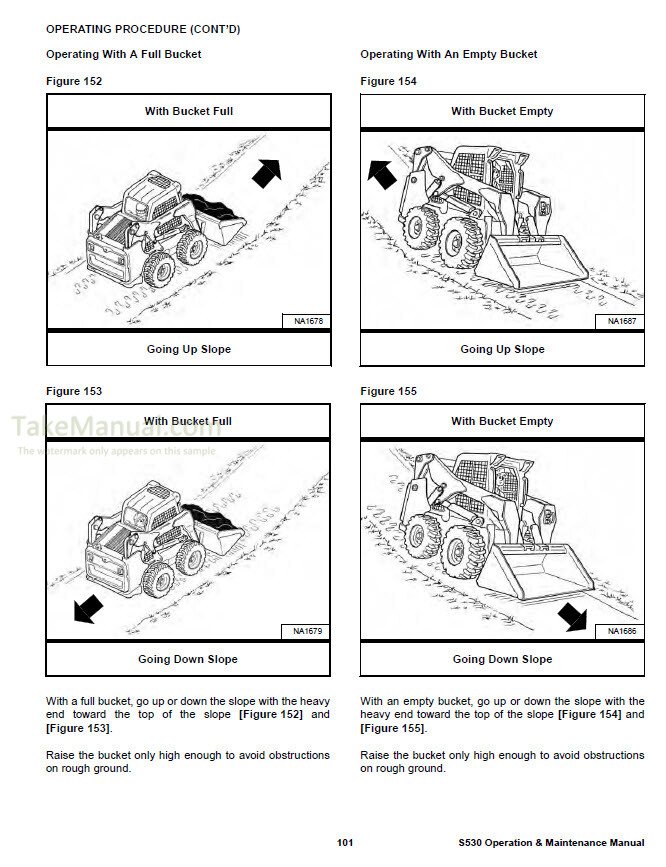 OPERATING PROCEDURE (CONT'D)

Operating With A Full Bucket

Figure 152

With Bucket Full

NA1678

Going Up Slope

Figure 153

With Bucket Full

TakeManual.com
The watermark only appears on this sample

NA1679

Going Down Slope

With a full bucket, go up or down the slope with the heavy end toward the top of the slope [Figure 152] and [Figure 153].

Raise the bucket only high enough to avoid obstructions on rough ground.

Operating With An Empty Bucket

Figure 154

With Bucket Empty

NA1687

Going Up Slope

Figure 155

With Bucket Empty

NA1686

Going Down Slope

With an empty bucket, go up or down the slope with the heavy end toward the top of the slope [Figure 154] and [Figure 155].

Raise the bucket only high enough to avoid obstructions on rough ground.

101

S530 Operation & Maintenance Manual