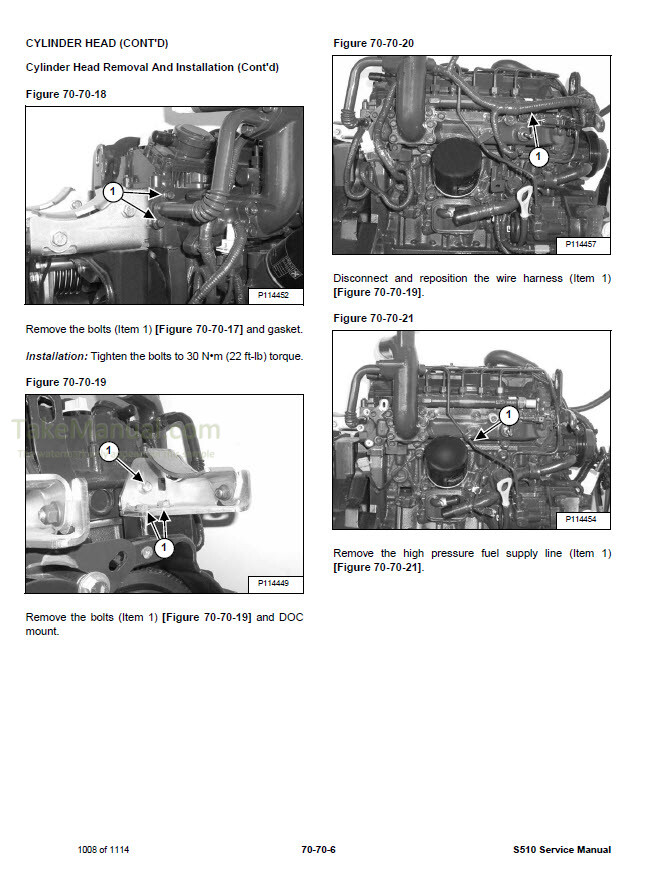 CYLINDER HEAD (CONT'D)

Cylinder Head Removal And Installation (Cont'd)

Figure 70-70-18

1

P114452

Remove the bolts (Item 1) [Figure 70-70-17] and gasket.

Installation: Tighten the bolts to 30 N•m (22 ft-lb) torque.

Figure 70-70-19

TakeManual.com

1

1

P114449

Remove the bolts (Item 1) [Figure 70-70-19] and DOC mount.

Figure 70-70-20

1

P114457

Disconnect and reposition the wire harness (Item 1) [Figure 70-70-19].

Figure 70-70-21

1

P114454

Remove the high pressure fuel supply line (Item 1) [Figure 70-70-21].

1008 of 1114

70-70-6

S510 Service Manual