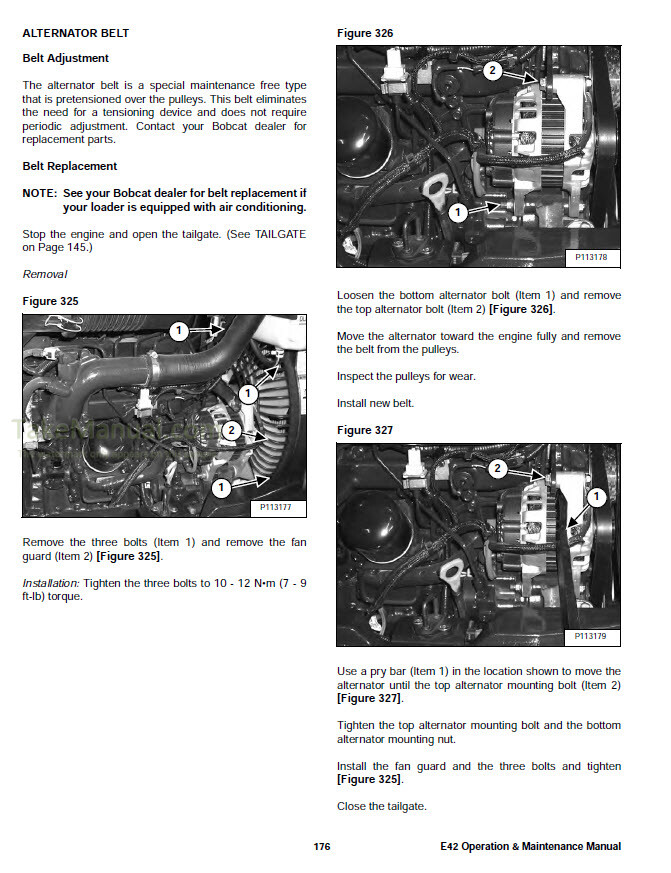 ALTERNATOR BELT

Belt Adjustment

The alternator belt is a special maintenance free type that is pretensioned over the pulleys. This belt eliminates the need for a tensioning device and does not require periodic adjustment. Contact your Bobcat dealer for replacement parts.

Belt Replacement

NOTE: See your Bobcat dealer for belt replacement if your loader is equipped with air conditioning.

Stop the engine and open the tailgate. (See TAILGATE on Page 145.)

Removal

Figure 325

1
1
2
1
P113177

Remove the three bolts (Item 1) and remove the fan guard (Item 2) [Figure 325].

Installation: Tighten the three bolts to 10 - 12 N•m (7 - 9 ft-lb) torque.

Figure 326

2
1
P113178

Loosen the bottom alternator bolt (Item 1) and remove the top alternator bolt (Item 2) [Figure 326].

Move the alternator toward the engine fully and remove the belt from the pulleys.

Inspect the pulleys for wear.

Install new belt.

Figure 327

2
1
P113179

Use a pry bar (Item 1) in the location shown to move the alternator until the top alternator mounting bolt (Item 2) [Figure 327].

Tighten the top alternator mounting bolt and the bottom alternator mounting nut.

Install the fan guard and the three bolts and tighten [Figure 325].

Close the tailgate.

176

E42 Operation & Maintenance Manual