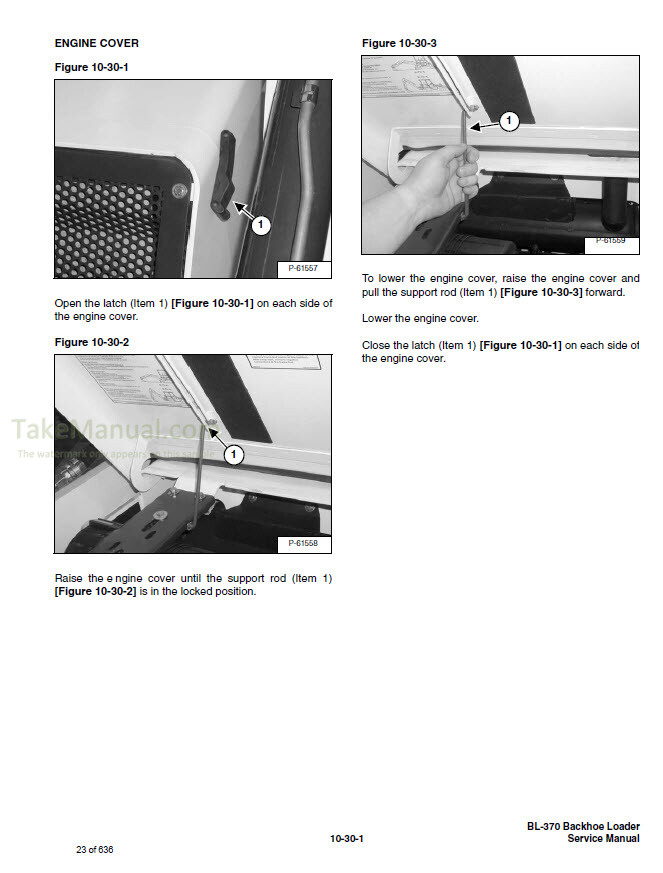 ENGINE COVER

Figure 10-30-1

1

P-61557

Open the latch (Item 1) [Figure 10-30-1] on each side of the engine cover.

Figure 10-30-2

TakeManual.com
The watermark only appears on this sample

1

P-61558

Raise the engine cover until the support rod (Item 1) [Figure 10-30-2] is in the locked position.

Figure 10-30-3

1

P-61559

To lower the engine cover, raise the engine cover and pull the support rod (Item 1) [Figure 10-30-3] forward.

Lower the engine cover.

Close the latch (Item 1) [Figure 10-30-1] on each side of the engine cover.

23 of 636

10-30-1

BL-370 Backhoe Loader
Service Manual