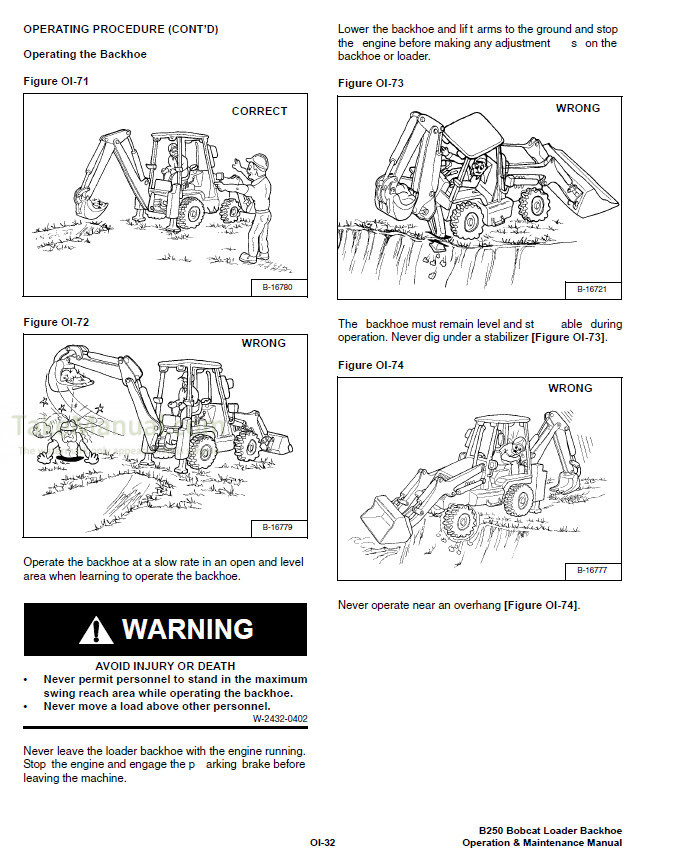 OPERATING PROCEDURE (CONT'D)

Operating the Backhoe

Figure OI-71

CORRECT

B-16780

Figure OI-72

WRONG

B-16779

Operate the backhoe at a slow rate in an open and level area when learning to operate the backhoe.

WARNING

AVOID INJURY OR DEATH

• Never permit personnel to stand in the maximum swing reach area while operating the backhoe.
• Never move a load above other personnel.

W-2432-0402

Never leave the loader backhoe with the engine running. Stop the engine and engage the p arking brake before leaving the machine.

Lower the backhoe and lif t arms to the ground and stop the engine before making any adjustment s on the backhoe or loader.

Figure OI-73

WRONG

B-16721

The backhoe must remain level and st able during operation. Never dig under a stabilizer [Figure OI-73].

Figure OI-74

WRONG

B-16777

Never operate near an overhang [Figure OI-74].

OI-32

B250 Bobcat Loader Backhoe
Operation & Maintenance Manual