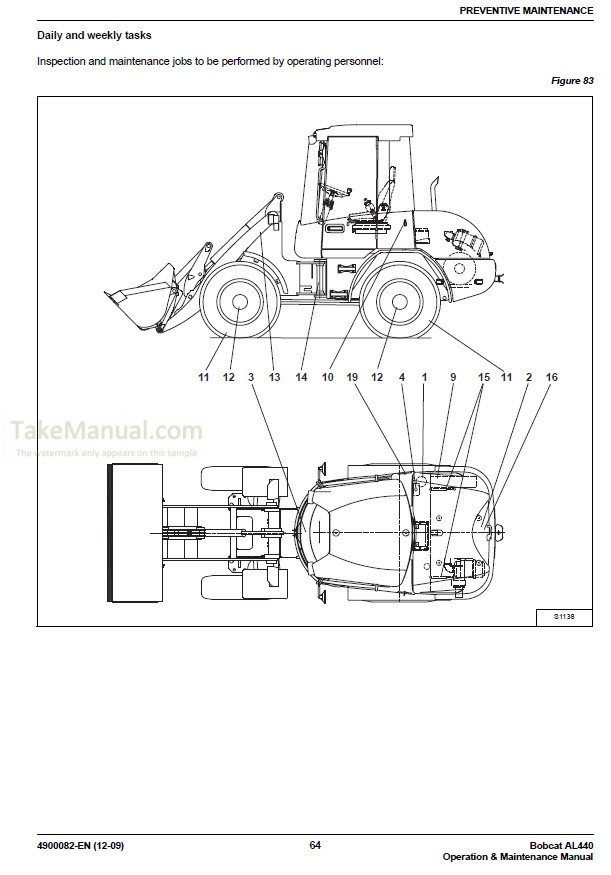 PREVENTIVE MAINTENANCE

Daily and weekly tasks

Inspection and maintenance jobs to be performed by operating personnel:

Figure 83

11 12 3 13 14 10 19 12 4 1 9 15 11 2 16

TakeManual.com
The watermark only appears on this sample

S1138

4900082-EN (12-09)

64

Bobcat AL440
Operation & Maintenance Manual