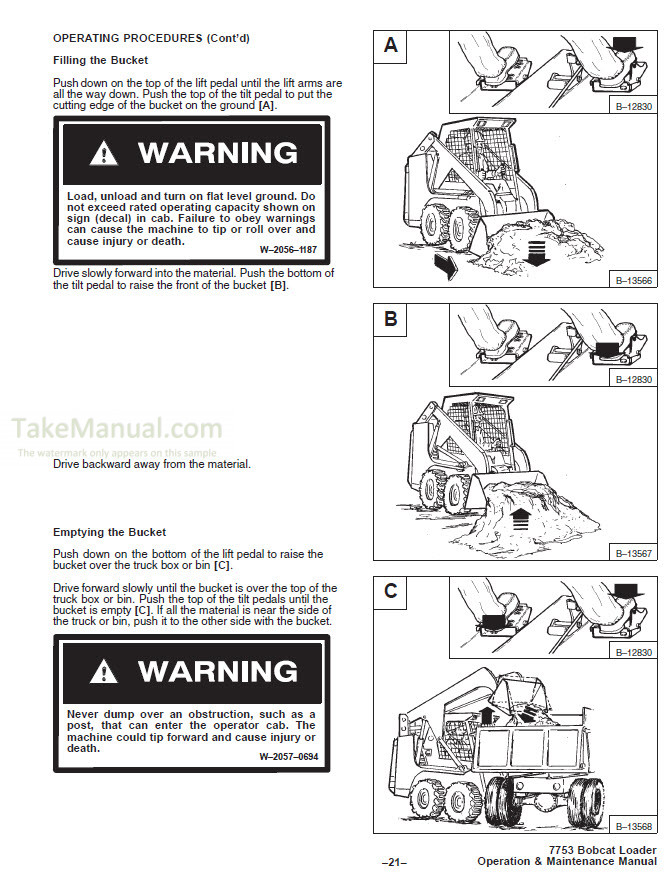 OPERATING PROCEDURES (Cont'd)

Filling the Bucket

Push down on the top of the lift pedal until the lift arms are all the way down. Push the top of the tilt pedal to put the cutting edge of the bucket on the ground [A].

WARNING

Load, unload and turn on flat level ground. Do not exceed rated operating capacity shown on sign (decal) in cab. Failure to obey warnings can cause the machine to tip or roll over and cause injury or death.

W–2056–1187

Drive slowly forward into the material. Push the bottom of the tilt pedal to raise the front of the bucket [B].

TakeManual.com
The watermark only appears on this sample

Drive backward away from the material.

Emptying the Bucket

Push down on the bottom of the lift pedal to raise the bucket over the truck box or bin [C].

Drive forward slowly until the bucket is over the top of the truck box or bin. Push the top of the tilt pedals until the bucket is empty [C]. If all the material is near the side of the truck or bin, push it to the other side with the bucket.

WARNING

Never dump over an obstruction, such as a post, that can enter the operator cab. The machine could tip forward and cause injury or death.

W–2057–0694

A

B–12830

B–13566

B

B–12830

B–13567

C

B–12830

B–13568

–21–

7753 Bobcat Loader
Operation & Maintenance Manual