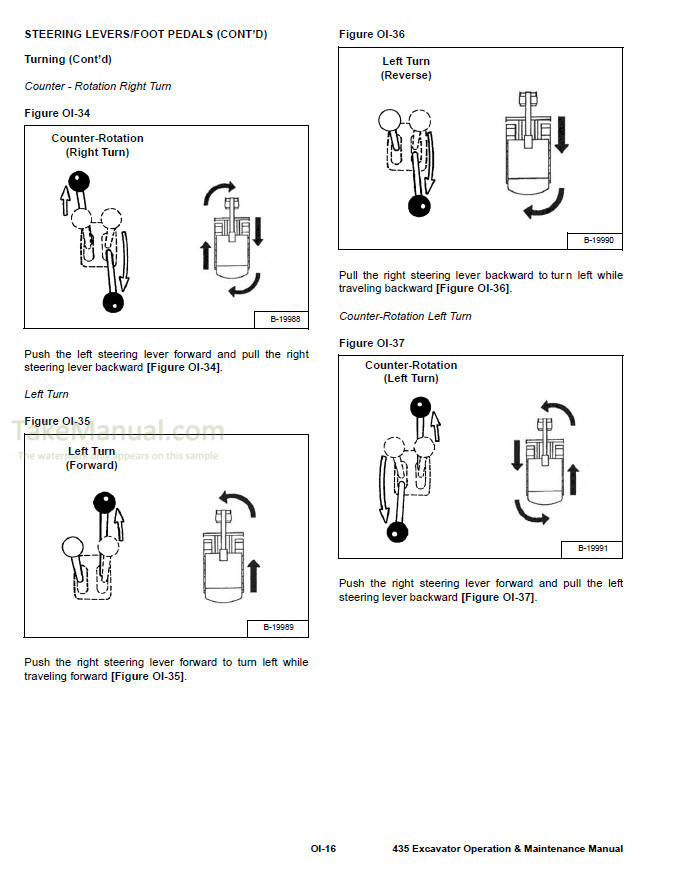 STEERING LEVERS/FOOT PEDALS (CONT'D)

Turning (Cont'd)

Counter - Rotation Right Turn

Figure OI-34

Counter-Rotation (Right Turn)

B-19988

Push the left steering lever forward and pull the right steering lever backward [Figure OI-34].

Left Turn

Figure OI-35

TakeManual.com
The watermark only appears on this sample

Left Turn (Forward)

B-19989

Push the right steering lever forward to turn left while traveling forward [Figure OI-35].

Figure OI-36

Left Turn (Reverse)

B-19990

Pull the right steering lever backward to turn left while traveling backward [Figure OI-36].

Counter-Rotation Left Turn

Figure OI-37

Counter-Rotation (Left Turn)

B-19991

Push the right steering lever forward and pull the left steering lever backward [Figure OI-37].

OI-16 435 Excavator Operation & Maintenance Manual