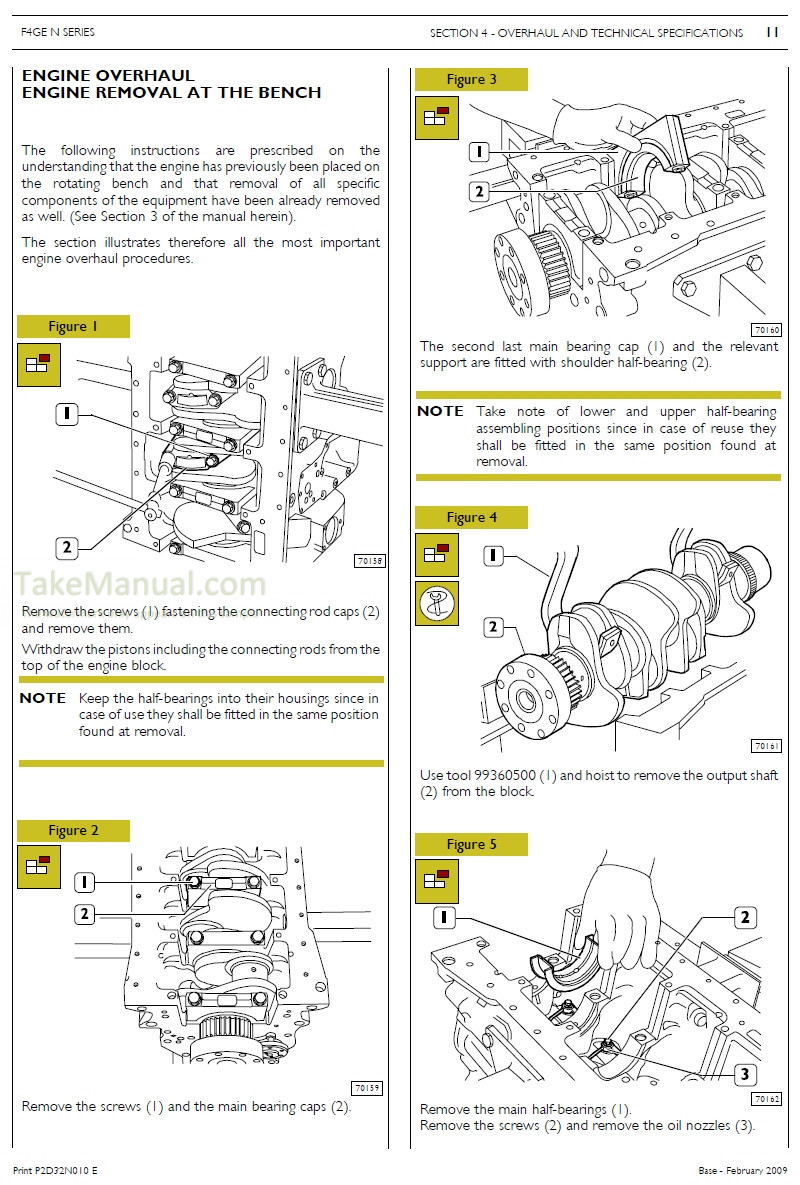 F4GE N SERIES

SECTION 4 - OVERHAUL AND TECHNICAL SPECIFICATIONS 11

ENGINE OVERHAUL
ENGINE REMOVAL AT THE BENCH

The following instructions are prescribed on the understanding that the engine has previously been placed on the rotating bench and that removal of all specific components of the equipment have been already removed as well. (See Section 3 of the manual herein).

The section illustrates therefore all the most important engine overhaul procedures.

Figure 1

1

2

70158

TakeManual.com

Remove the screws (1) fastening the connecting rod caps (2) and remove them.

Withdraw the pistons including the connecting rods from the top of the engine block.

NOTE Keep the half-bearings into their housings since in case of use they shall be fitted in the same position found at removal.

Figure 2

1

2

70159

Remove the screws (1) and the main bearing caps (2).

Figure 3

1

2

70160

The second last main bearing cap (1) and the relevant support are fitted with shoulder half-bearing (2).

NOTE Take note of lower and upper half-bearing assembling positions since in case of reuse they shall be fitted in the same position found at removal.

Figure 4

1

2

70161

Use tool 99360500 (1) and hoist to remove the output shaft (2) from the block.

Figure 5

1

2

3

70162

Remove the main half-bearings (1).
Remove the screws (2) and remove the oil nozzles (3).

Print P2D32N010 E

Base - February 2009