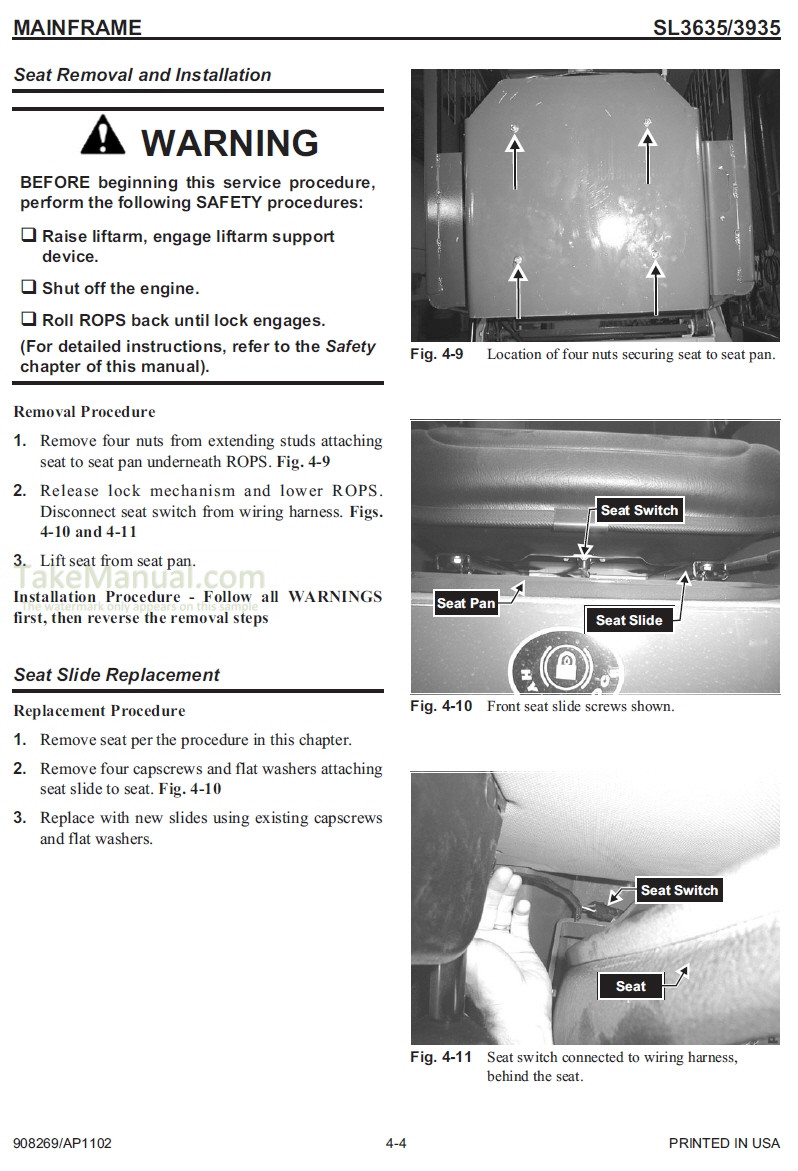 MAINFRAME SL3635/3935

Seat Removal and Installation

WARNING

BEFORE beginning this service procedure, perform the following SAFETY procedures:

❑ Raise liftarm, engage liftarm support device.

❑ Shut off the engine.

❑ Roll ROPS back until lock engages.

(For detailed instructions, refer to the Safety chapter of this manual).

Removal Procedure

1. Remove four nuts from extending studs attaching seat to seat pan underneath ROPS. Fig. 4-9

2. Release lock mechanism and lower ROPS. Disconnect seat switch from wiring harness. Figs. 4-10 and 4-11

3. Lift seat from seat pan.

TakeManual.com
The watermark only appears on this sample

Installation Procedure - Follow all WARNINGS first, then reverse the removal steps

Seat Slide Replacement

Replacement Procedure

1. Remove seat per the procedure in this chapter.

2. Remove four capscrews and flat washers attaching seat slide to seat. Fig. 4-10

3. Replace with new slides using existing capscrews and flat washers.

Fig. 4-9 Location of four nuts securing seat to seat pan.

Seat Switch
Seat Pan
Seat Slide

Fig. 4-10 Front seat slide screws shown.

Seat Switch
Seat

Fig. 4-11 Seat switch connected to wiring harness, behind the seat.

908269/AP1102 4-4 PRINTED IN USA