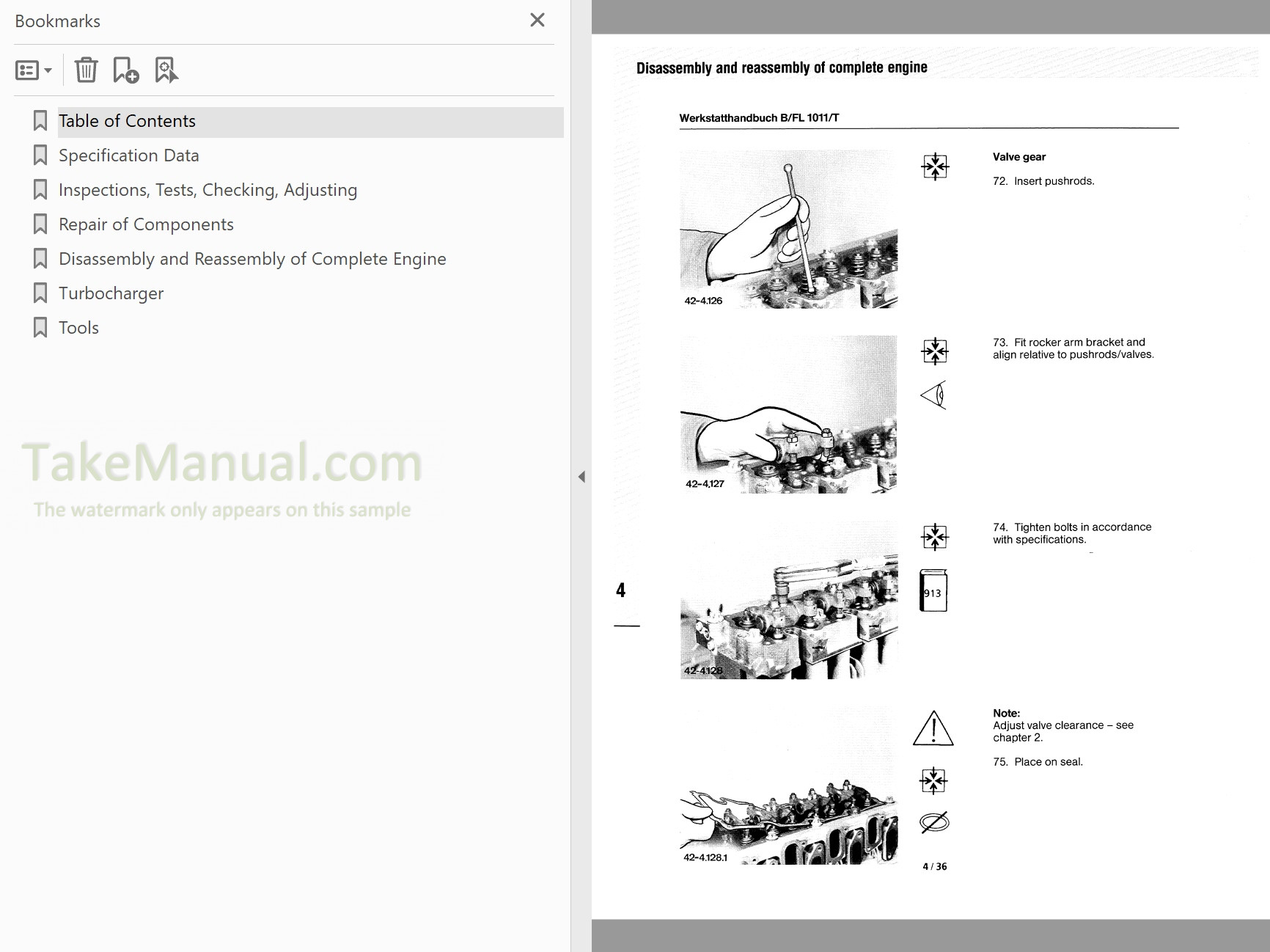 Bookmarks

Table of Contents
Specification Data
Inspections, Tests, Checking, Adjusting
Repair of Components
Disassembly and Reassembly of Complete Engine
Turbocharger
Tools

TakeManual.com
The watermark only appears on this sample

Disassembly and reassembly of complete engine

Werkstatthandbuch B/FL 1011/T

42-4.126

Valve gear

72. Insert pushrods.

42-4.127

73. Fit rocker arm bracket and align relative to pushrods/valves.

4

42-4.128

913

74. Tighten bolts in accordance with specifications.

42-4.128.1

Note:
Adjust valve clearance – see chapter 2.

75. Place on seal.

4 / 36