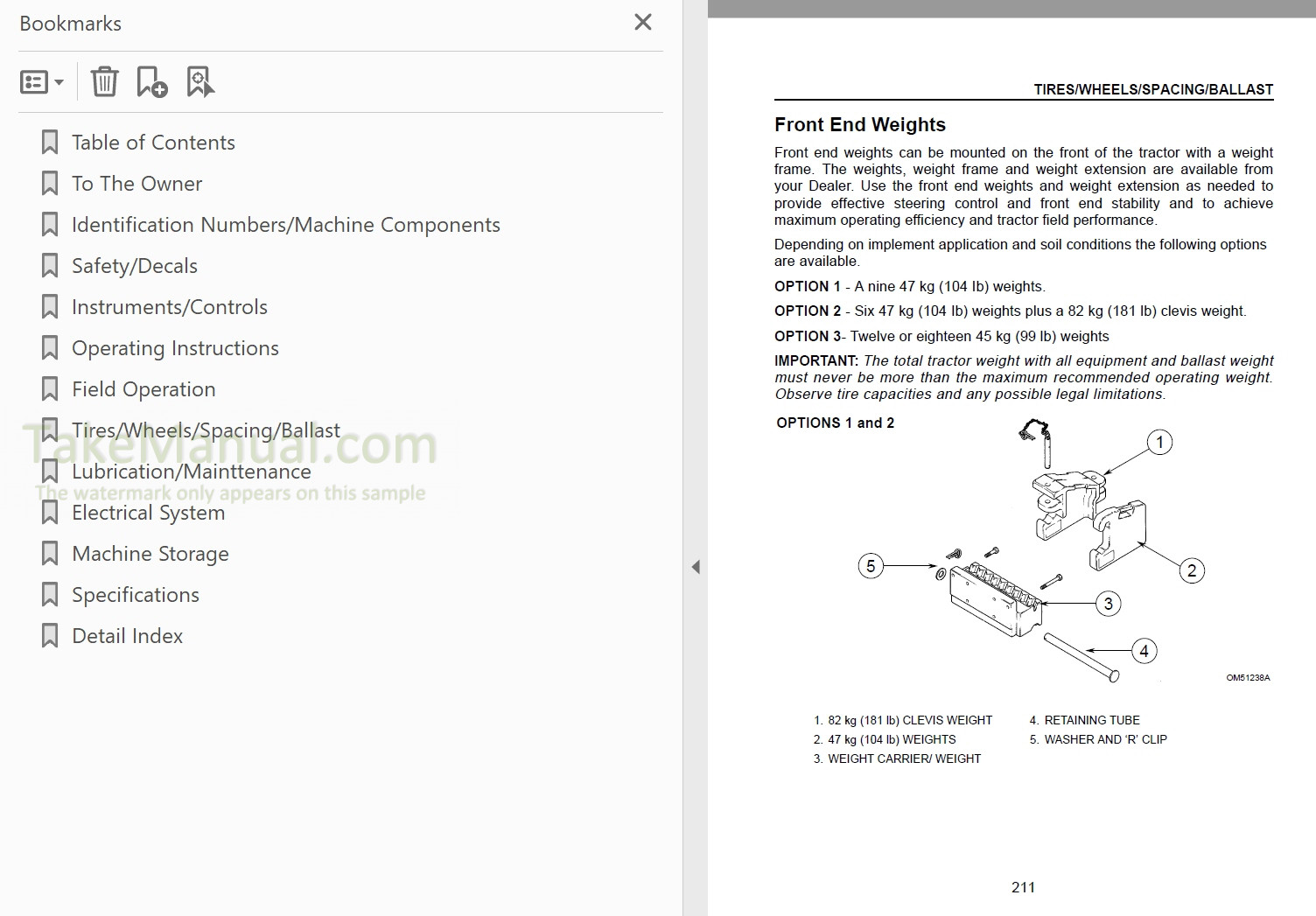 Bookmarks

Table of Contents
To The Owner
Identification Numbers/Machine Components
Safety/Decals
Instruments/Controls
Operating Instructions
Field Operation
Tires/Wheels/Spacing/Ballast
Lubrication/Mainttenance
Electrical System
Machine Storage
Specifications
Detail Index

TakeManual.com
The watermark only appears on this sample

TIRES/WHEELS/SPACING/BALLAST

Front End Weights

Front end weights can be mounted on the front of the tractor with a weight frame. The weights, weight frame and weight extension are available from your Dealer. Use the front end weights and weight extension as needed to provide effective steering control and front end stability and to achieve maximum operating efficiency and tractor field performance.

Depending on implement application and soil conditions the following options are available.

OPTION 1 - A nine 47 kg (104 lb) weights.

OPTION 2 - Six 47 kg (104 lb) weights plus a 82 kg (181 lb) clevis weight.

OPTION 3- Twelve or eighteen 45 kg (99 lb) weights

IMPORTANT: The total tractor weight with all equipment and ballast weight must never be more than the maximum recommended operating weight. Observe tire capacities and any possible legal limitations.

OPTIONS 1 and 2

1
2
3
4
5
OM51238A

1. 82 kg (181 lb) CLEVIS WEIGHT
2. 47 kg (104 lb) WEIGHTS
3. WEIGHT CARRIER/ WEIGHT
4. RETAINING TUBE
5. WASHER AND 'R' CLIP

211