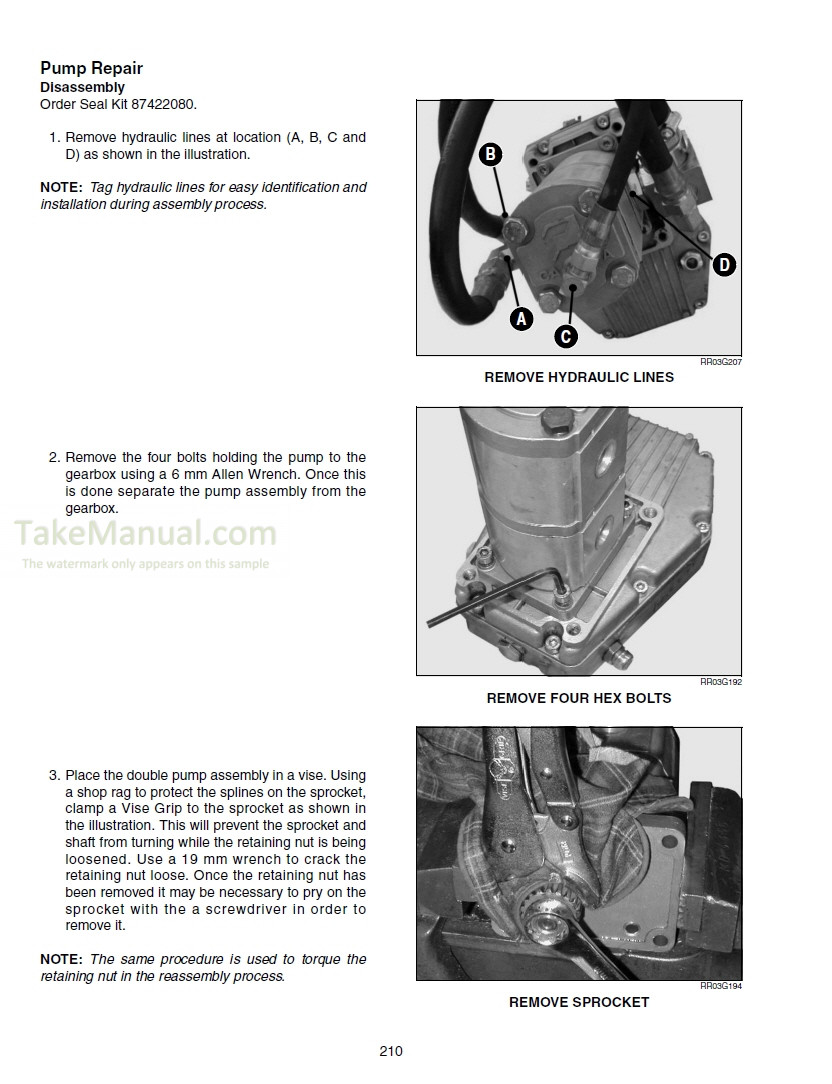 Pump Repair
Disassembly
Order Seal Kit 87422080.

1. Remove hydraulic lines at location (A, B, C and D) as shown in the illustration.

NOTE: Tag hydraulic lines for easy identification and installation during assembly process.

B

D

A

C

RR03G207

REMOVE HYDRAULIC LINES

2. Remove the four bolts holding the pump to the gearbox using a 6 mm Allen Wrench. Once this is done separate the pump assembly from the gearbox.

TakeManual.com
The watermark only appears on this sample

RR03G192

REMOVE FOUR HEX BOLTS

3. Place the double pump assembly in a vise. Using a shop rag to protect the splines on the sprocket, clamp a Vise Grip to the sprocket as shown in the illustration. This will prevent the sprocket and shaft from turning while the retaining nut is being loosened. Use a 19 mm wrench to crack the retaining nut loose. Once the retaining nut has been removed it may be necessary to pry on the sprocket with the a screwdriver in order to remove it.

NOTE: The same procedure is used to torque the retaining nut in the reassembly process.

RR03G194

REMOVE SPROCKET

210