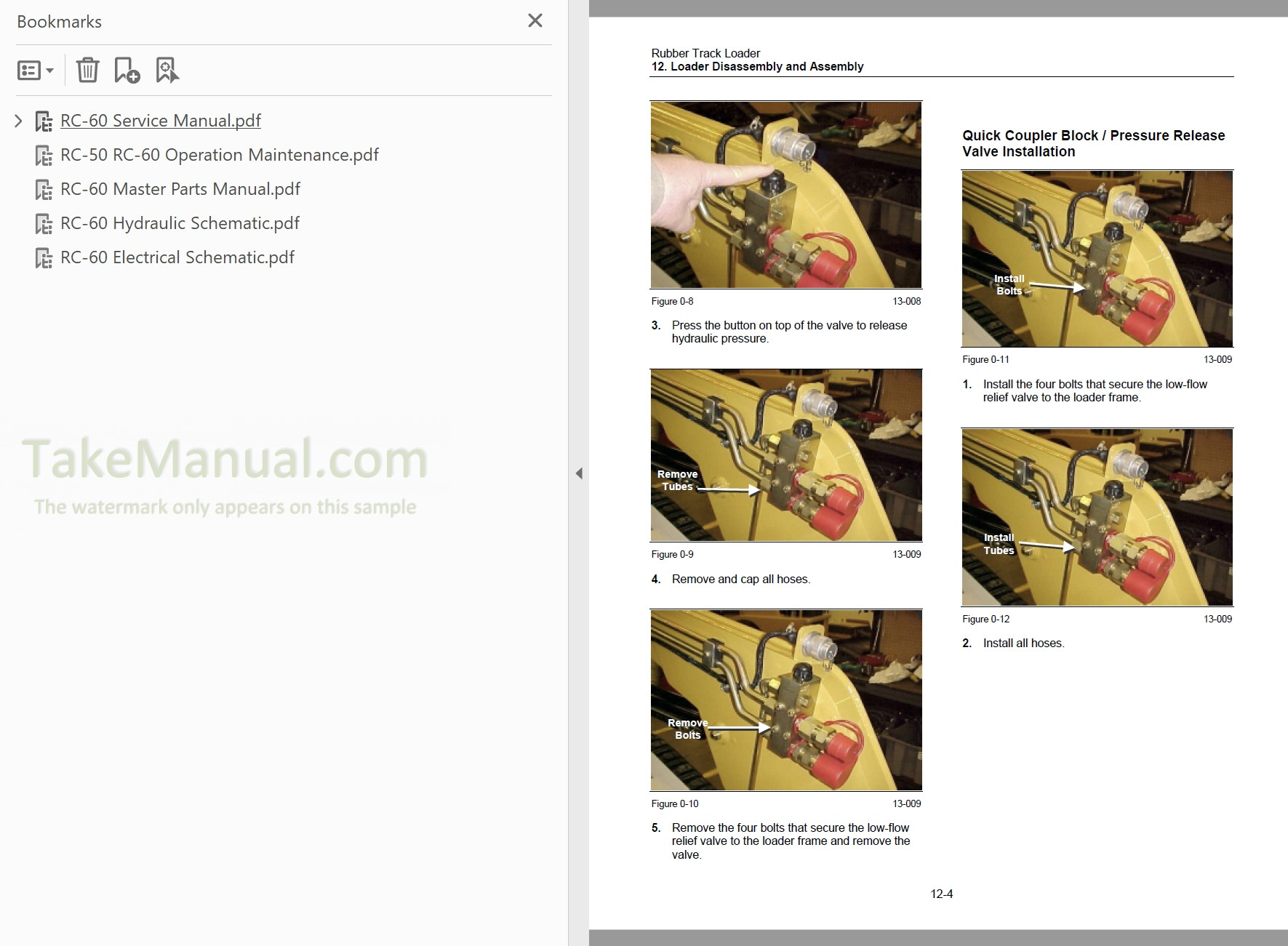 Bookmarks

RC-60 Service Manual.pdf

RC-50 RC-60 Operation Maintenance.pdf

RC-60 Master Parts Manual.pdf

RC-60 Hydraulic Schematic.pdf

RC-60 Electrical Schematic.pdf

TakeManual.com
The watermark only appears on this sample

Rubber Track Loader
12. Loader Disassembly and Assembly

Figure 0-8 13-008

3. Press the button on top of the valve to release hydraulic pressure.

Remove Tubes

Figure 0-9 13-009

4. Remove and cap all hoses.

Remove Bolts

Figure 0-10 13-009

5. Remove the four bolts that secure the low-flow relief valve to the loader frame and remove the valve.

Quick Coupler Block / Pressure Release Valve Installation

Install Bolts

Figure 0-11 13-009

1. Install the four bolts that secure the low-flow relief valve to the loader frame.

Install Tubes

Figure 0-12 13-009

2. Install all hoses.

12-4