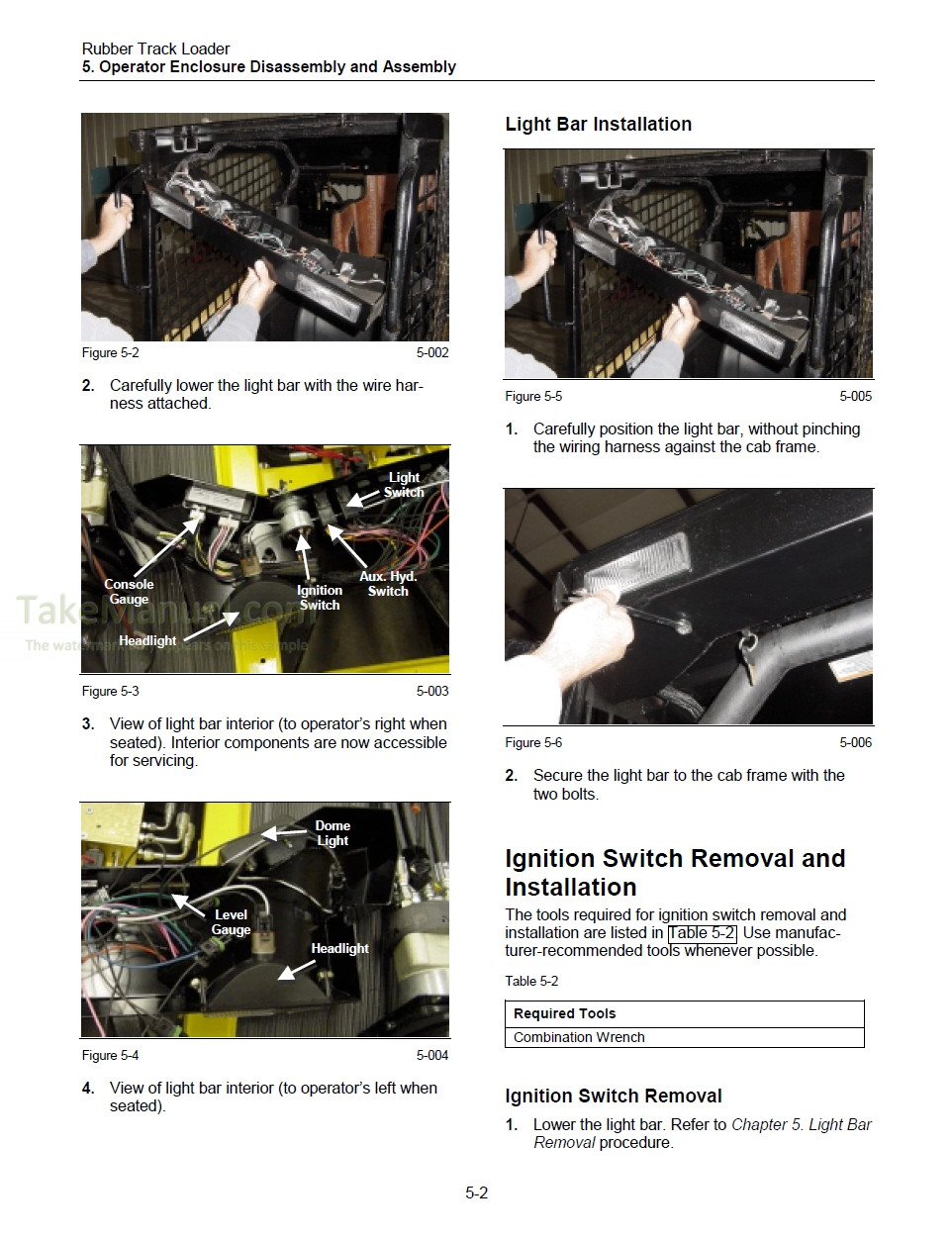 Rubber Track Loader
5. Operator Enclosure Disassembly and Assembly

Figure 5-2 5-002

2. Carefully lower the light bar with the wire harness attached.

Light Switch
Console Gauge
Ignition Switch
Aux. Hyd. Switch
Headlight

TakeManual.com
The watermark only appears on this sample

Figure 5-3 5-003

3. View of light bar interior (to operator's right when seated). Interior components are now accessible for servicing.

Dome Light
Level Gauge
Headlight

Figure 5-4 5-004

4. View of light bar interior (to operator's left when seated).

Light Bar Installation

Figure 5-5 5-005

1. Carefully position the light bar, without pinching the wiring harness against the cab frame.

Figure 5-6 5-006

2. Secure the light bar to the cab frame with the two bolts.

Ignition Switch Removal and Installation

The tools required for ignition switch removal and installation are listed in Table 5-2. Use manufacturer-recommended tools whenever possible.

Table 5-2

| Required Tools |
|---|
| Combination Wrench |

Ignition Switch Removal

1. Lower the light bar. Refer to Chapter 5. Light Bar Removal procedure.

5-2